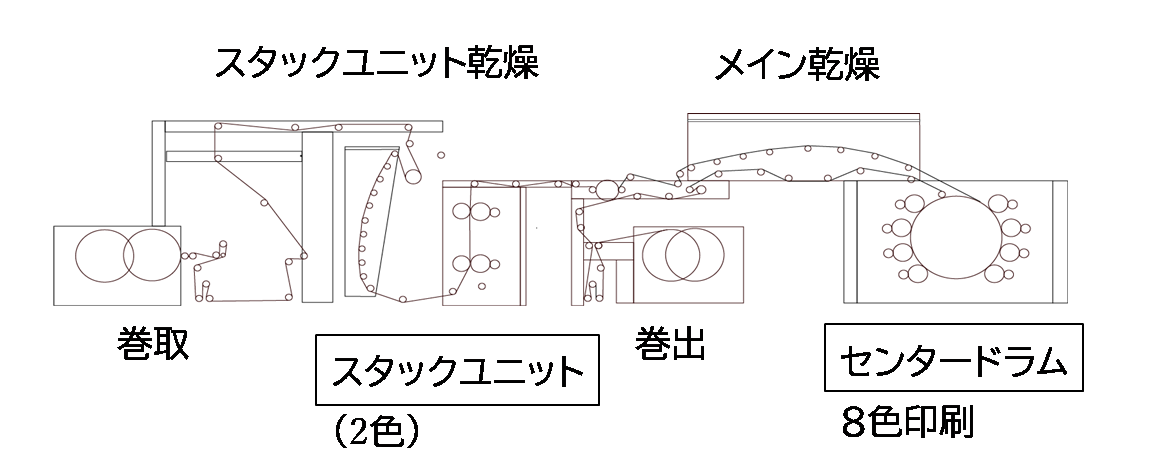 スタックユニット乾燥

メイン乾燥

巻取

スタックユニット

(2色)

巻出

センタードラム

8色印刷